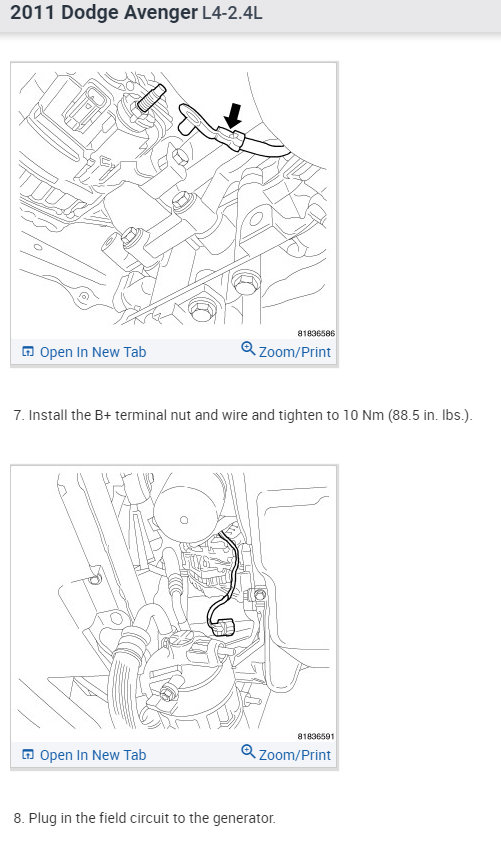 2011 Dodge Avenger L4-2.4L

81836586

Open In New Tab Zoom/Print

7. Install the B+ terminal nut and wire and tighten to 10 Nm (88.5 in. lbs.).

81836591

Open In New Tab Zoom/Print

8. Plug in the field circuit to the generator.