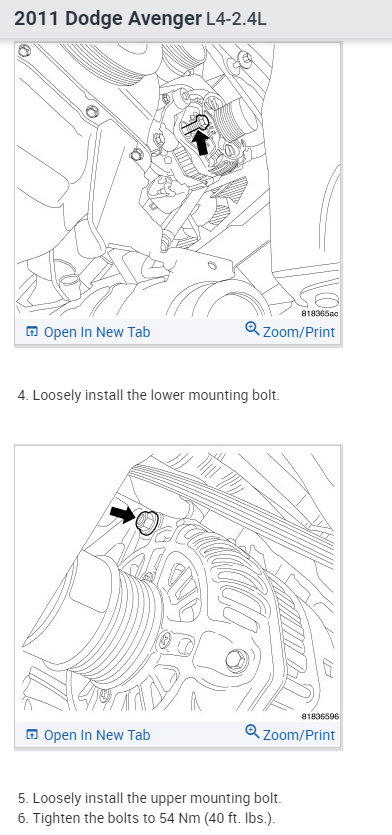 2011 Dodge Avenger L4-2.4L

818365ac

Open In New Tab Zoom/Print

4. Loosely install the lower mounting bolt.

81836596

Open In New Tab Zoom/Print

5. Loosely install the upper mounting bolt.
6. Tighten the bolts to 54 Nm (40 ft. lbs.).