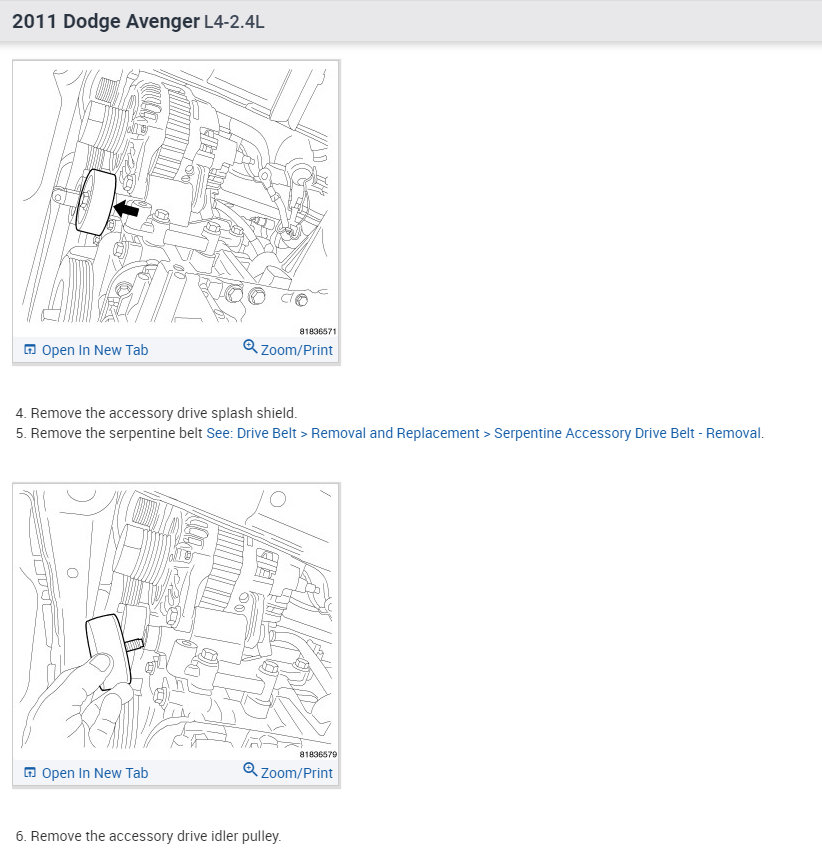 2011 Dodge Avenger L4-2.4L

81836571

Open In New Tab Zoom/Print

4. Remove the accessory drive splash shield.
5. Remove the serpentine belt See: Drive Belt > Removal and Replacement > Serpentine Accessory Drive Belt - Removal.

81836579

Open In New Tab Zoom/Print

6. Remove the accessory drive idler pulley.