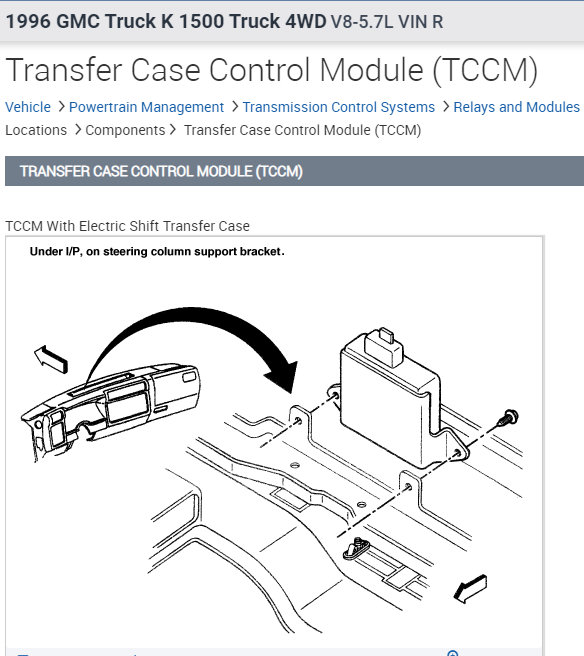 1996 GMC Truck K 1500 Truck 4WD V8-5.7L VIN R

Transfer Case Control Module (TCCM)

Vehicle > Powertrain Management > Transmission Control Systems > Relays and Modules Locations > Components > Transfer Case Control Module (TCCM)

TRANSFER CASE CONTROL MODULE (TCCM)

TCCM With Electric Shift Transfer Case

Under I/P, on steering column support bracket.