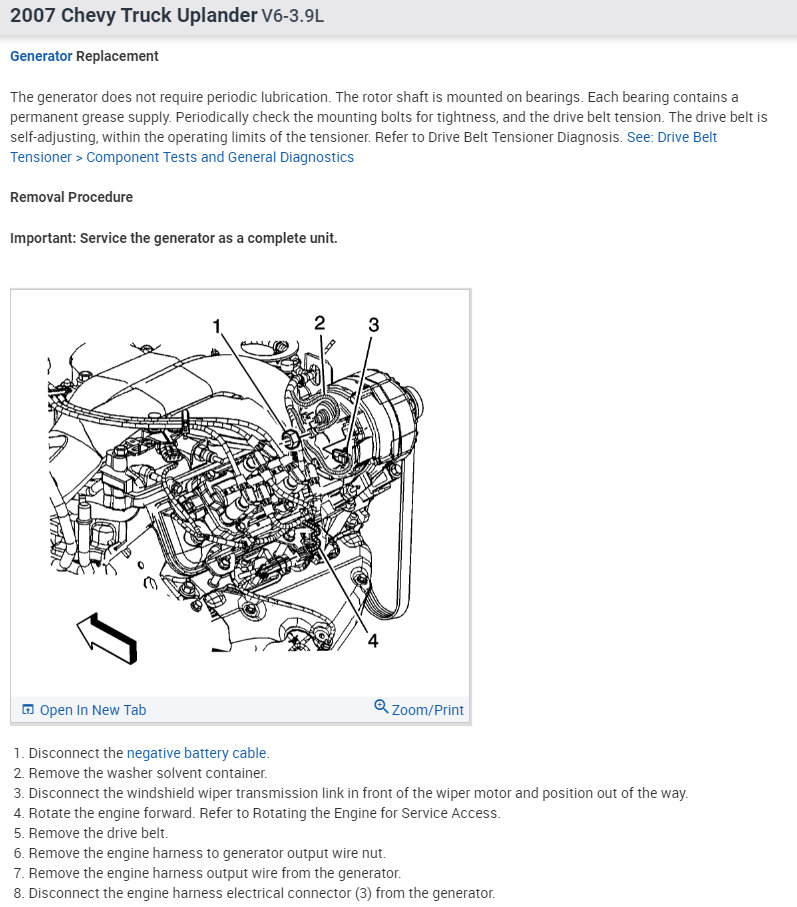 2007 Chevy Truck Uplander V6-3.9L

Generator Replacement

The generator does not require periodic lubrication. The rotor shaft is mounted on bearings. Each bearing contains a permanent grease supply. Periodically check the mounting bolts for tightness, and the drive belt tension. The drive belt is self-adjusting, within the operating limits of the tensioner. Refer to Drive Belt Tensioner Diagnosis. See: Drive Belt Tensioner > Component Tests and General Diagnostics

Removal Procedure

Important: Service the generator as a complete unit.

1
2
3
4

Open In New Tab
Zoom/Print

1. Disconnect the negative battery cable.
2. Remove the washer solvent container.
3. Disconnect the windshield wiper transmission link in front of the wiper motor and position out of the way.
4. Rotate the engine forward. Refer to Rotating the Engine for Service Access.
5. Remove the drive belt.
6. Remove the engine harness to generator output wire nut.
7. Remove the engine harness output wire from the generator.
8. Disconnect the engine harness electrical connector (3) from the generator.