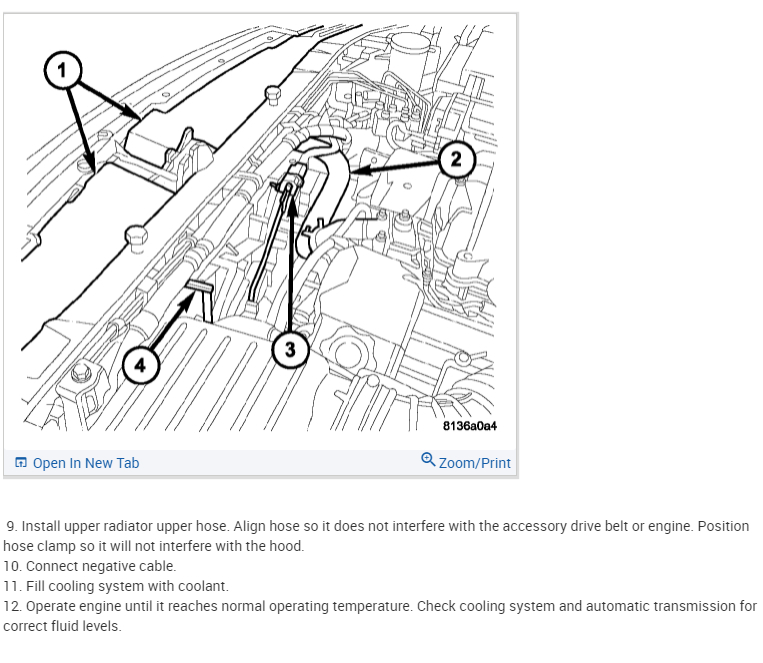 1
2
3
4
8136a0a4

Open In New Tab
Zoom/Print

9. Install upper radiator upper hose. Align hose so it does not interfere with the accessory drive belt or engine. Position hose clamp so it will not interfere with the hood.
10. Connect negative cable.
11. Fill cooling system with coolant.
12. Operate engine until it reaches normal operating temperature. Check cooling system and automatic transmission for correct fluid levels.