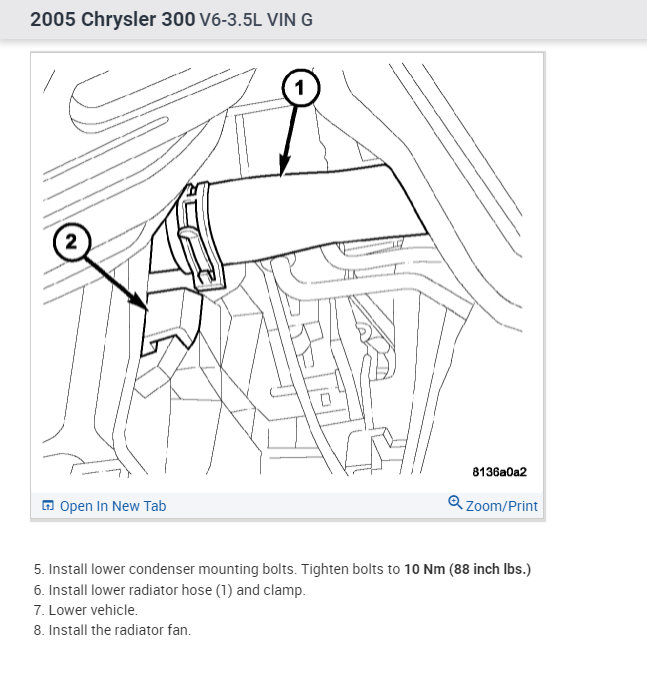 2005 Chrysler 300 V6-3.5L VIN G

1

2

8136a0a2

Open In New Tab

Zoom/Print

5. Install lower condenser mounting bolts. Tighten bolts to 10 Nm (88 inch lbs.)
6. Install lower radiator hose (1) and clamp.
7. Lower vehicle.
8. Install the radiator fan.