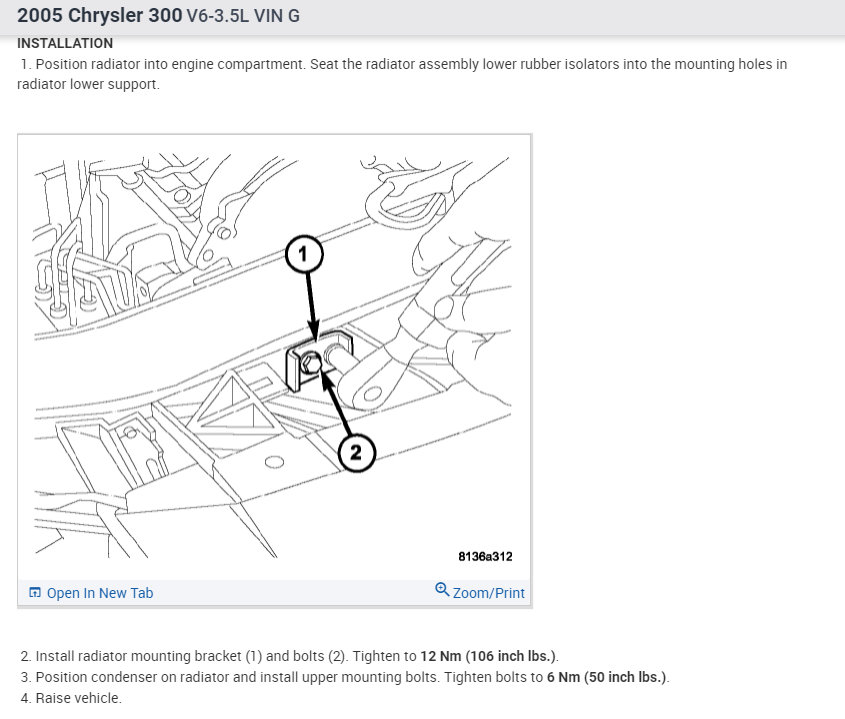 2005 Chrysler 300 V6-3.5L VIN G

INSTALLATION

1. Position radiator into engine compartment. Seat the radiator assembly lower rubber isolators into the mounting holes in radiator lower support.

1

2

8136a312

Open In New Tab

Zoom/Print

2. Install radiator mounting bracket (1) and bolts (2). Tighten to 12 Nm (106 inch lbs.).

3. Position condenser on radiator and install upper mounting bolts. Tighten bolts to 6 Nm (50 inch lbs.).

4. Raise vehicle.