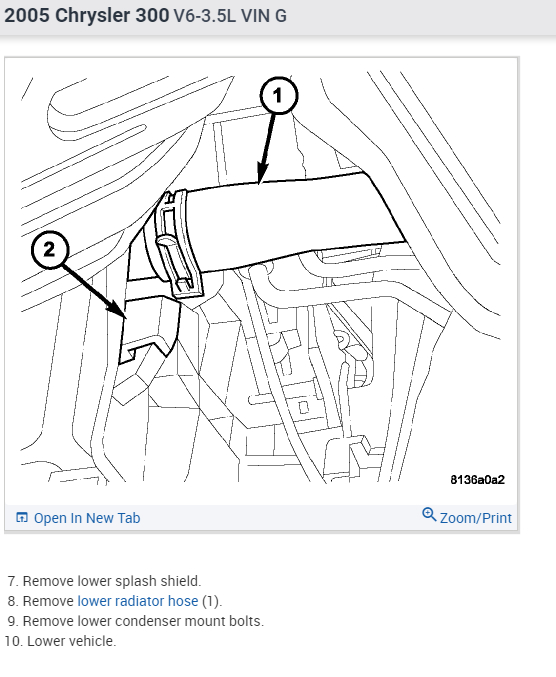 2005 Chrysler 300 V6-3.5L VIN G

1

2

8136a0a2

Open In New Tab

Zoom/Print

7. Remove lower splash shield.
8. Remove lower radiator hose (1).
9. Remove lower condenser mount bolts.
10. Lower vehicle.