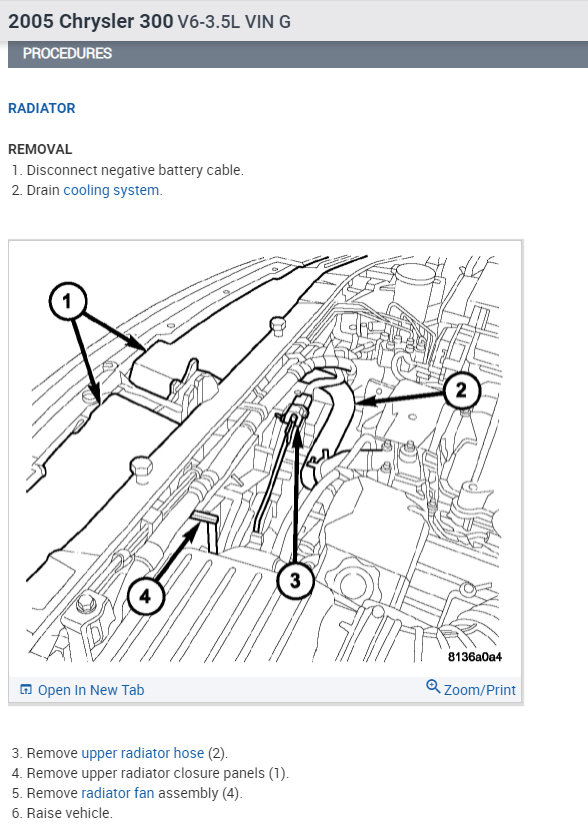 2005 Chrysler 300 V6-3.5L VIN G

PROCEDURES

RADIATOR

REMOVAL
1. Disconnect negative battery cable.
2. Drain cooling system.

1

2

3

4

8136a0a4

Open In New Tab

Zoom/Print

3. Remove upper radiator hose (2).
4. Remove upper radiator closure panels (1).
5. Remove radiator fan assembly (4).
6. Raise vehicle.