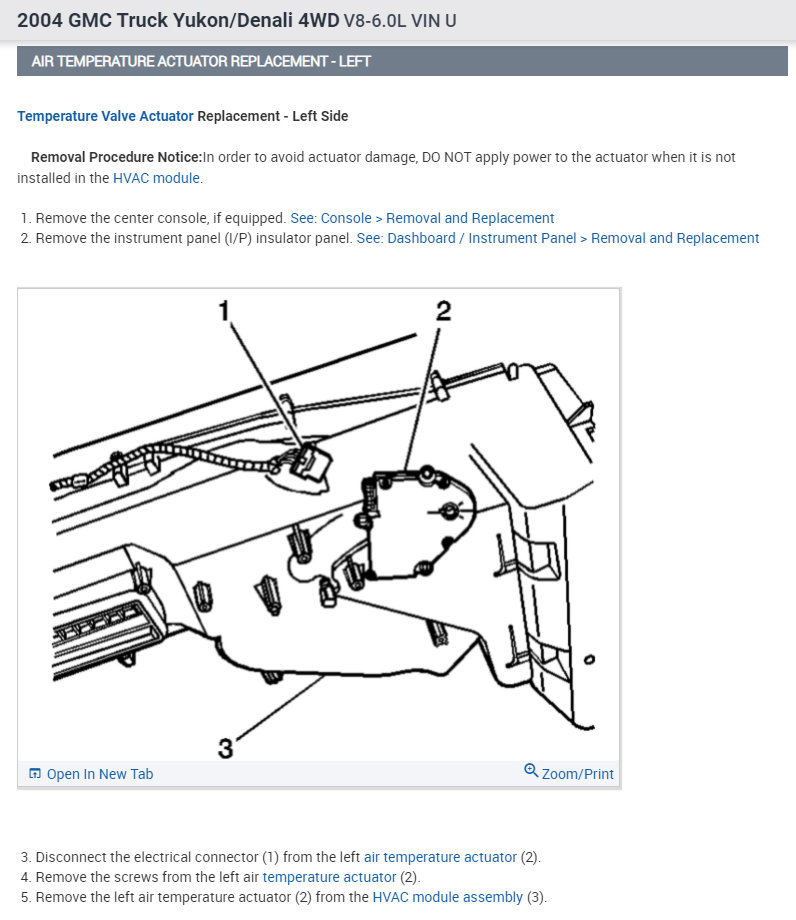 2004 GMC Truck Yukon/Denali 4WD V8-6.0L VIN U

AIR TEMPERATURE ACTUATOR REPLACEMENT - LEFT

Temperature Valve Actuator Replacement - Left Side

Removal Procedure Notice:In order to avoid actuator damage, DO NOT apply power to the actuator when it is not installed in the HVAC module.

1. Remove the center console, if equipped. See: Console > Removal and Replacement
2. Remove the instrument panel (I/P) insulator panel. See: Dashboard / Instrument Panel > Removal and Replacement

1
2
3

Open In New Tab
Zoom/Print

3. Disconnect the electrical connector (1) from the left air temperature actuator (2).
4. Remove the screws from the left air temperature actuator (2).
5. Remove the left air temperature actuator (2) from the HVAC module assembly (3).