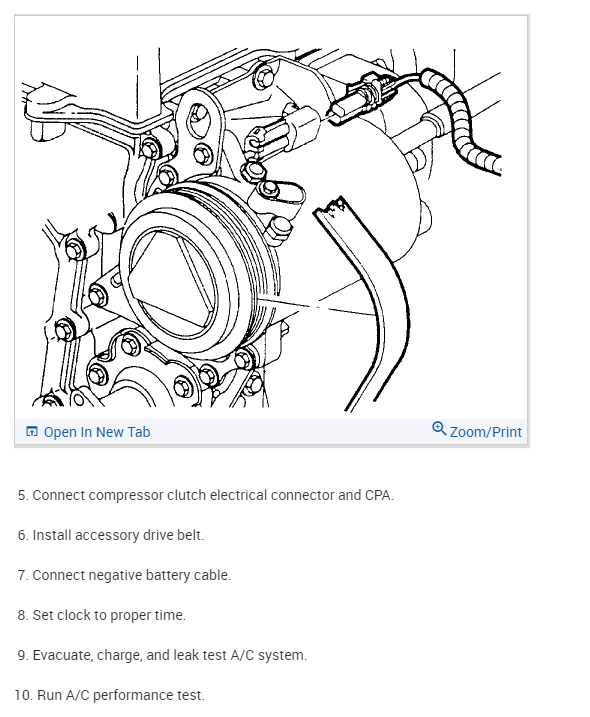 Open In New Tab

Zoom/Print

5. Connect compressor clutch electrical connector and CPA.

6. Install accessory drive belt.

7. Connect negative battery cable.

8. Set clock to proper time.

9. Evacuate, charge, and leak test A/C system.

10. Run A/C performance test.