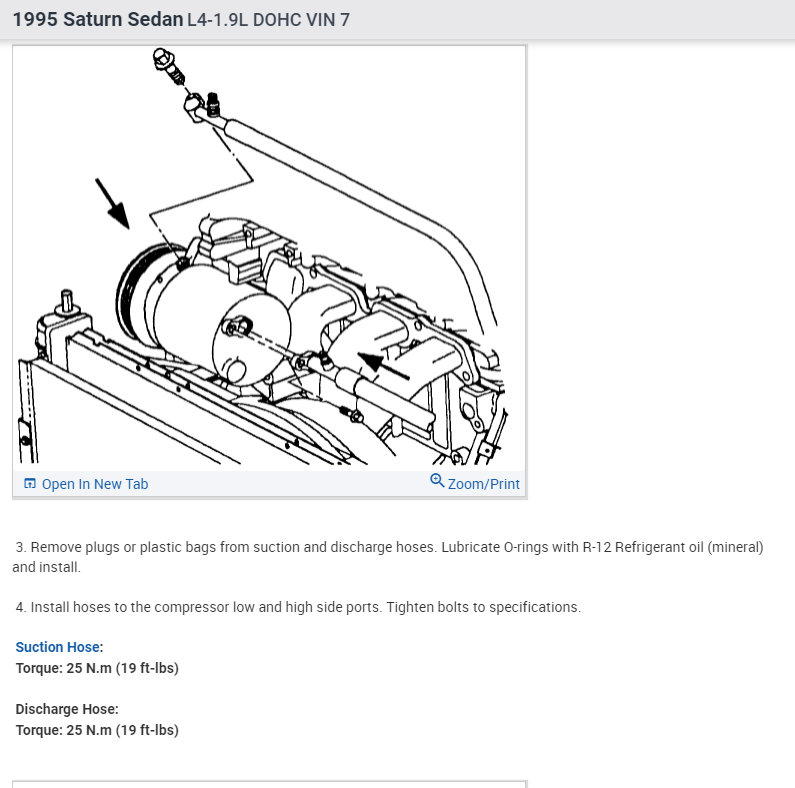 1995 Saturn Sedan L4-1.9L DOHC VIN 7

Open In New Tab

Zoom/Print

3. Remove plugs or plastic bags from suction and discharge hoses. Lubricate O-rings with R-12 Refrigerant oil (mineral) and install.

4. Install hoses to the compressor low and high side ports. Tighten bolts to specifications.

Suction Hose:
Torque: 25 N.m (19 ft-lbs)

Discharge Hose:
Torque: 25 N.m (19 ft-lbs)