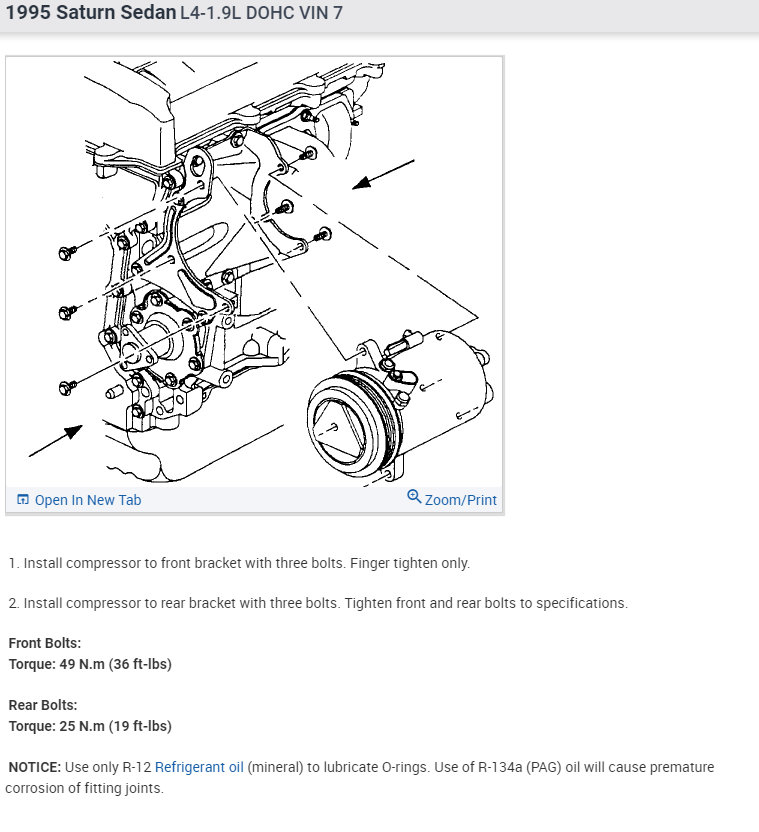 1995 Saturn Sedan L4-1.9L DOHC VIN 7

Open In New Tab
Zoom/Print

1. Install compressor to front bracket with three bolts. Finger tighten only.

2. Install compressor to rear bracket with three bolts. Tighten front and rear bolts to specifications.

Front Bolts:
Torque: 49 N.m (36 ft-lbs)

Rear Bolts:
Torque: 25 N.m (19 ft-lbs)

NOTICE: Use only R-12 Refrigerant oil (mineral) to lubricate O-rings. Use of R-134a (PAG) oil will cause premature corrosion of fitting joints.