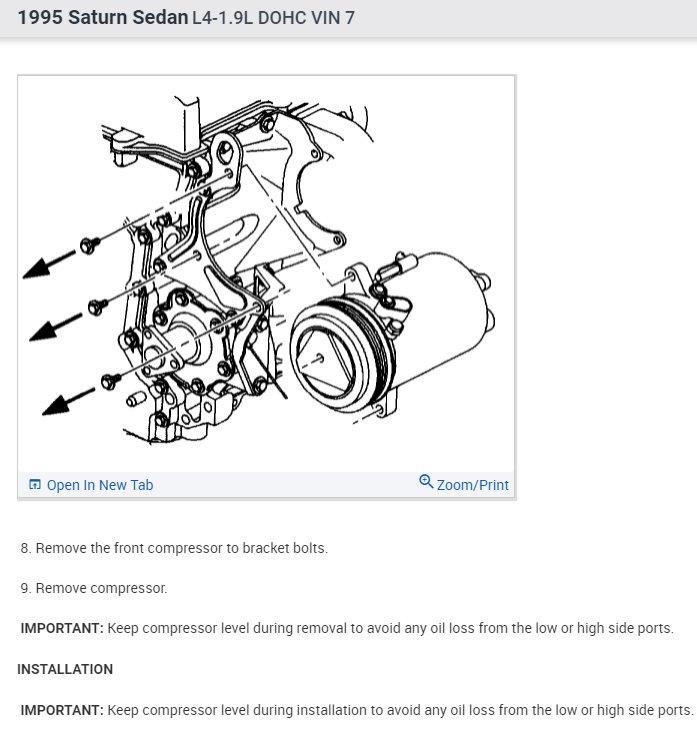 1995 Saturn Sedan L4-1.9L DOHC VIN 7

Open In New Tab

Zoom/Print

8. Remove the front compressor to bracket bolts.

9. Remove compressor.

IMPORTANT: Keep compressor level during removal to avoid any oil loss from the low or high side ports.

INSTALLATION

IMPORTANT: Keep compressor level during installation to avoid any oil loss from the low or high side ports.