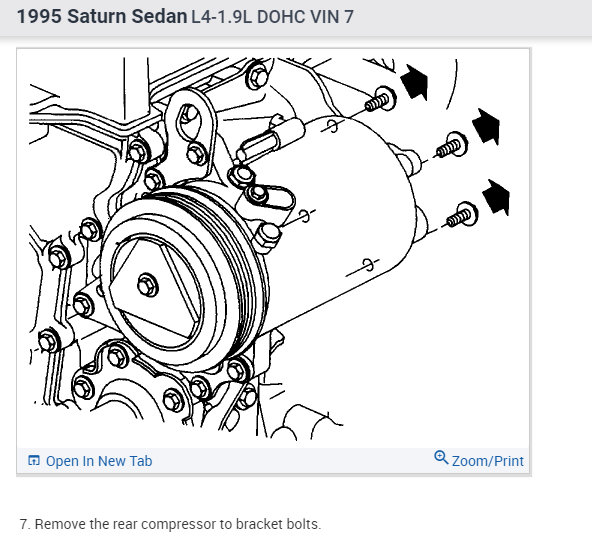 1995 Saturn Sedan L4-1.9L DOHC VIN 7

Open In New Tab

Zoom/Print

7. Remove the rear compressor to bracket bolts.