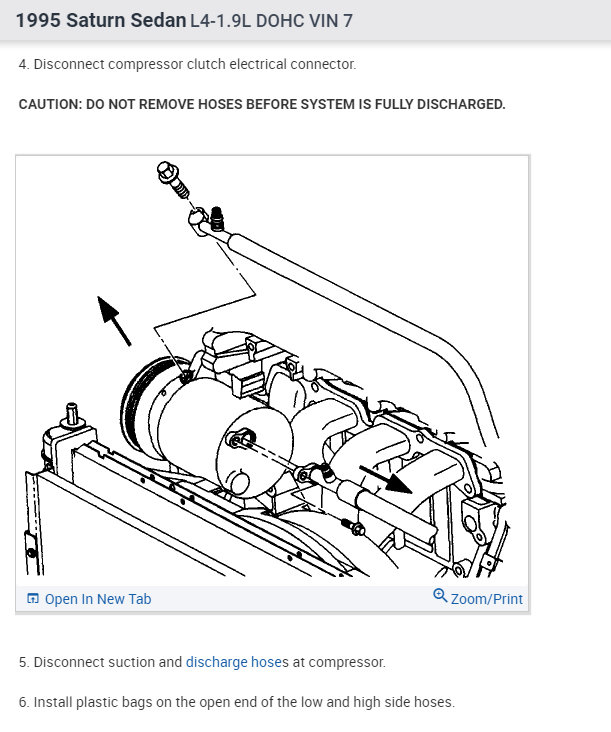 1995 Saturn Sedan L4-1.9L DOHC VIN 7

4. Disconnect compressor clutch electrical connector.

CAUTION: DO NOT REMOVE HOSES BEFORE SYSTEM IS FULLY DISCHARGED.

Open In New Tab

Zoom/Print

5. Disconnect suction and discharge hoses at compressor.

6. Install plastic bags on the open end of the low and high side hoses.