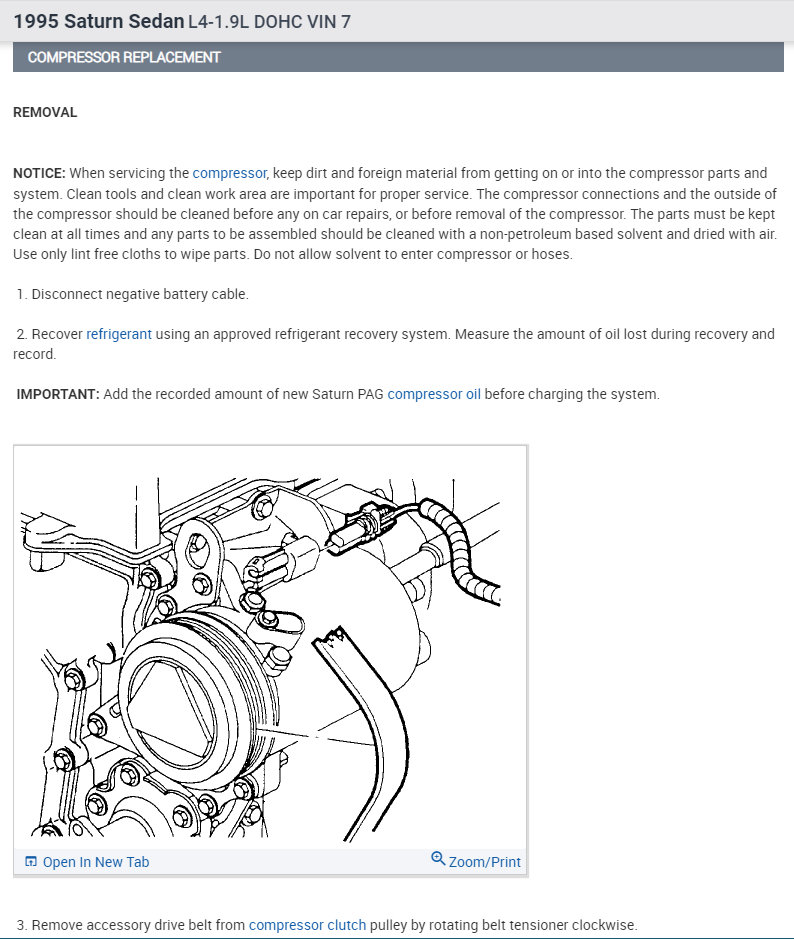 1995 Saturn Sedan L4-1.9L DOHC VIN 7

COMPRESSOR REPLACEMENT

REMOVAL

NOTICE: When servicing the compressor, keep dirt and foreign material from getting on or into the compressor parts and system. Clean tools and clean work area are important for proper service. The compressor connections and the outside of the compressor should be cleaned before any on car repairs, or before removal of the compressor. The parts must be kept clean at all times and any parts to be assembled should be cleaned with a non-petroleum based solvent and dried with air. Use only lint free cloths to wipe parts. Do not allow solvent to enter compressor or hoses.

1. Disconnect negative battery cable.

2. Recover refrigerant using an approved refrigerant recovery system. Measure the amount of oil lost during recovery and record.

IMPORTANT: Add the recorded amount of new Saturn PAG compressor oil before charging the system.

Open In New Tab

Zoom/Print

3. Remove accessory drive belt from compressor clutch pulley by rotating belt tensioner clockwise.