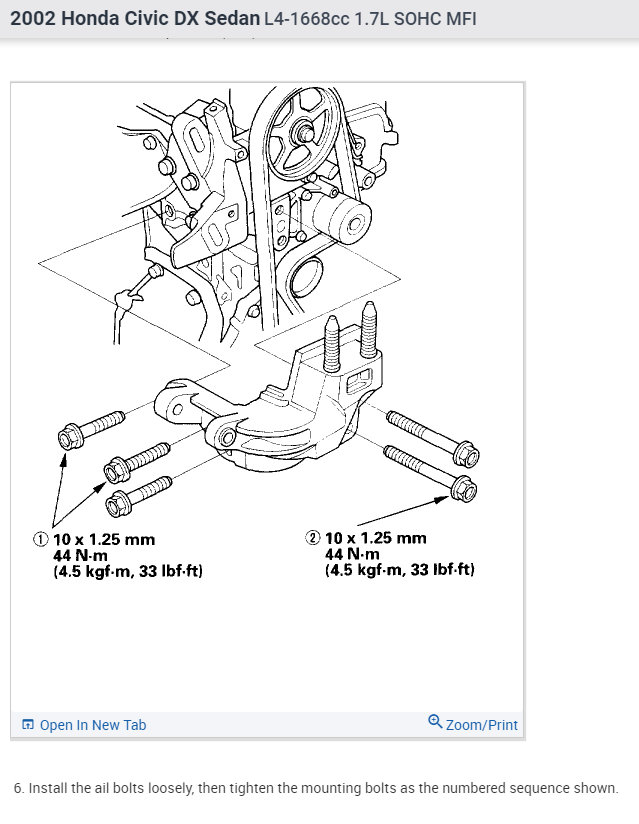 2002 Honda Civic DX Sedan L4-1668cc 1.7L SOHC MFI

① 10 x 1.25 mm
44 N·m
(4.5 kgf·m, 33 lbf·ft)

② 10 x 1.25 mm
44 N·m
(4.5 kgf·m, 33 lbf·ft)

Open In New Tab

Zoom/Print

6. Install the ail bolts loosely, then tighten the mounting bolts as the numbered sequence shown.