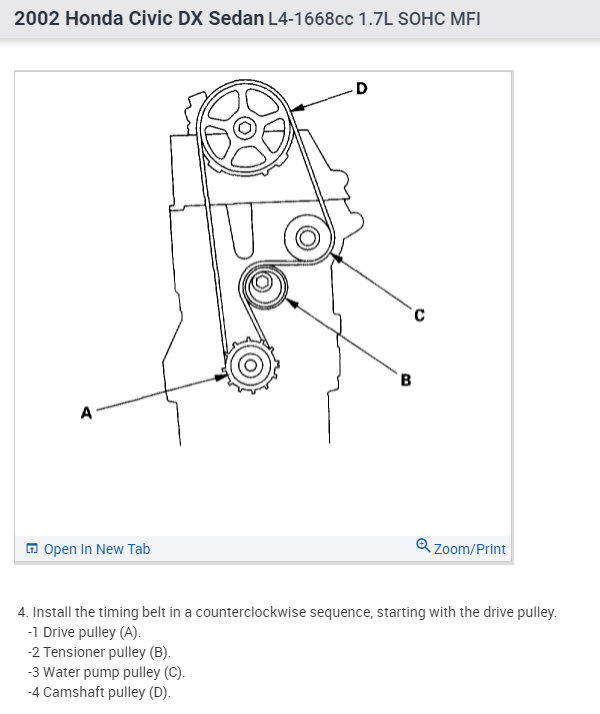 2002 Honda Civic DX Sedan L4-1668cc 1.7L SOHC MFI

D

C

B

A

Open In New Tab

Zoom/Print

4. Install the timing belt in a counterclockwise sequence, starting with the drive pulley.
-1 Drive pulley (A).
-2 Tensioner pulley (B).
-3 Water pump pulley (C).
-4 Camshaft pulley (D).