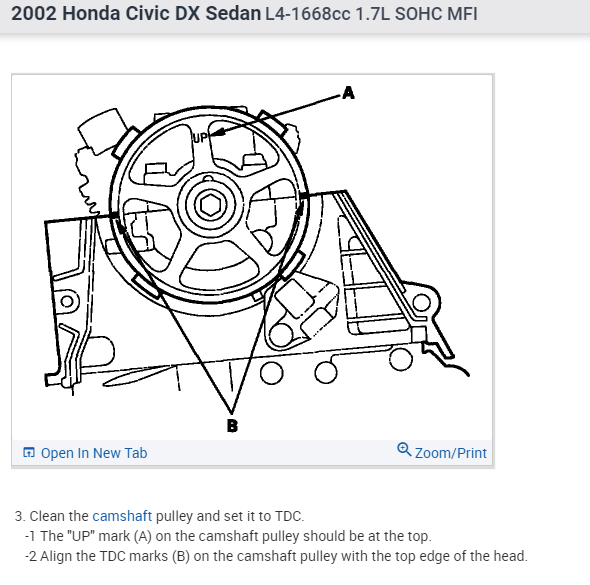 2002 Honda Civic DX Sedan L4-1668cc 1.7L SOHC MFI

A
UP
B

Open In New Tab
Zoom/Print

3. Clean the camshaft pulley and set it to TDC.
-1 The "UP" mark (A) on the camshaft pulley should be at the top.
-2 Align the TDC marks (B) on the camshaft pulley with the top edge of the head.