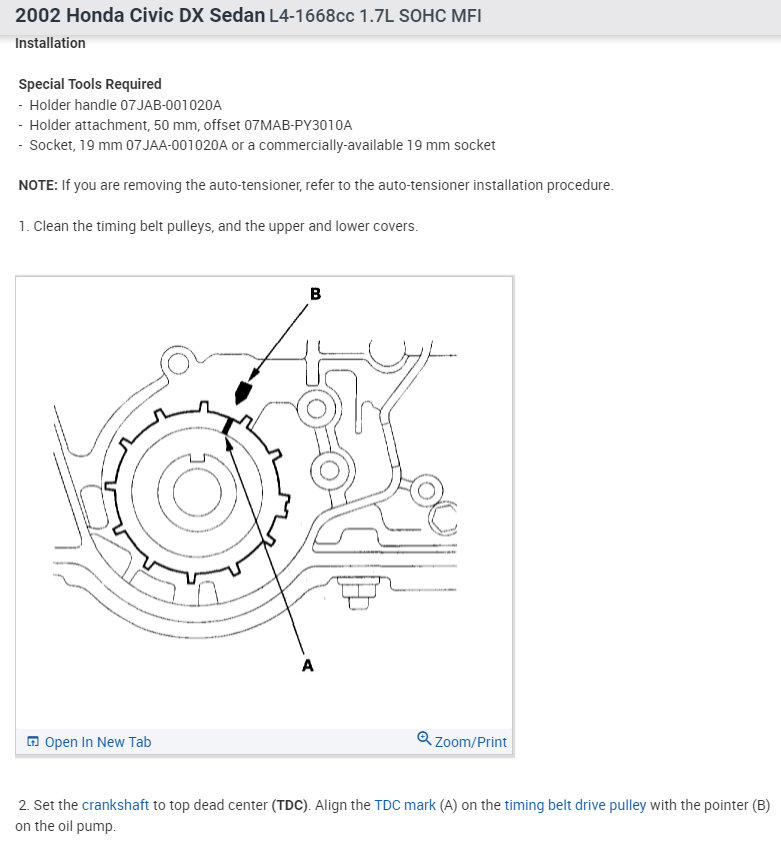 2002 Honda Civic DX Sedan L4-1668cc 1.7L SOHC MFI
Installation

Special Tools Required
- Holder handle 07JAB-001020A
- Holder attachment, 50 mm, offset 07MAB-PY3010A
- Socket, 19 mm 07JAA-001020A or a commercially-available 19 mm socket

NOTE: If you are removing the auto-tensioner, refer to the auto-tensioner installation procedure.

1. Clean the timing belt pulleys, and the upper and lower covers.

B

A

Open In New Tab

Zoom/Print

2. Set the crankshaft to top dead center (TDC). Align the TDC mark (A) on the timing belt drive pulley with the pointer (B) on the oil pump.