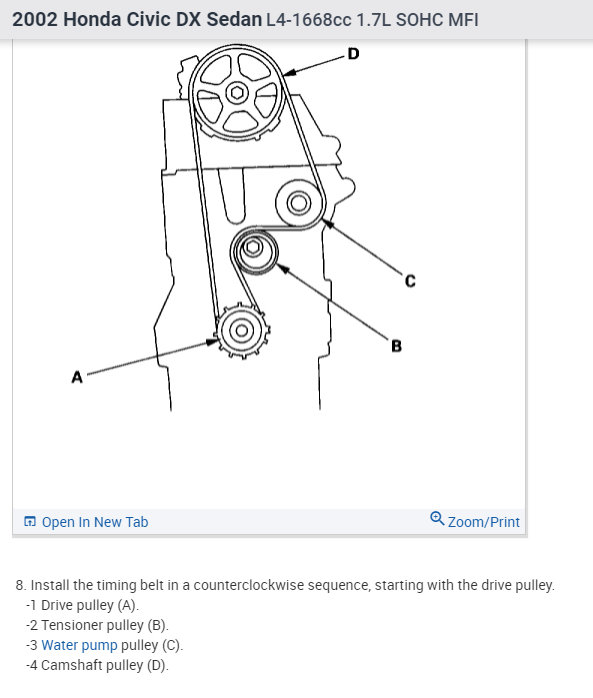 2002 Honda Civic DX Sedan L4-1668cc 1.7L SOHC MFI

D

C

B

A

Open In New Tab

Zoom/Print

8. Install the timing belt in a counterclockwise sequence, starting with the drive pulley.
-1 Drive pulley (A).
-2 Tensioner pulley (B).
-3 Water pump pulley (C).
-4 Camshaft pulley (D).