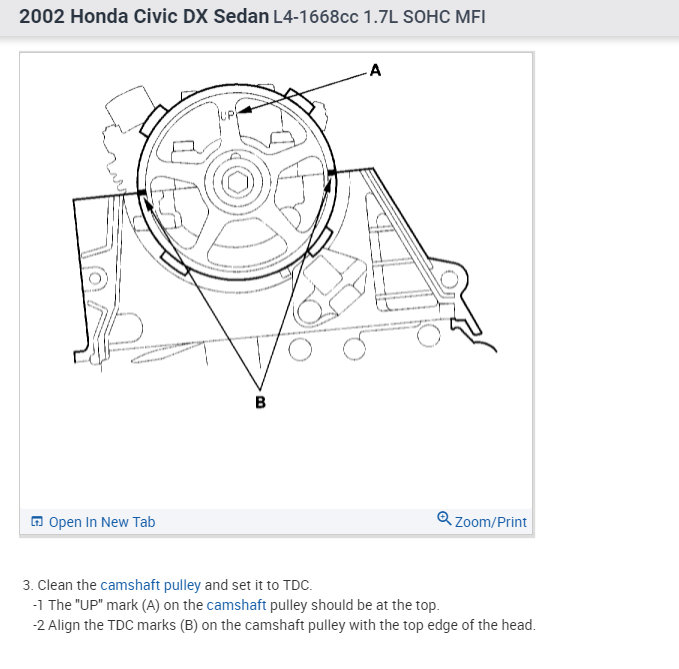 2002 Honda Civic DX Sedan L4-1668cc 1.7L SOHC MFI

A

UP

B

Open In New Tab

Zoom/Print

3. Clean the camshaft pulley and set it to TDC.
-1 The "UP" mark (A) on the camshaft pulley should be at the top.
-2 Align the TDC marks (B) on the camshaft pulley with the top edge of the head.