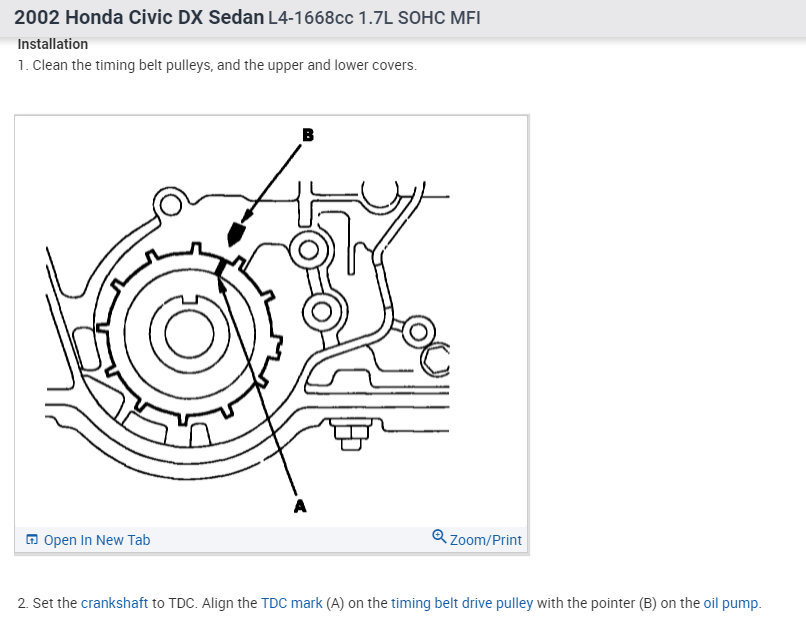 2002 Honda Civic DX Sedan L4-1668cc 1.7L SOHC MFI

Installation
1. Clean the timing belt pulleys, and the upper and lower covers.

B

A

Open In New Tab

Zoom/Print

2. Set the crankshaft to TDC. Align the TDC mark (A) on the timing belt drive pulley with the pointer (B) on the oil pump.