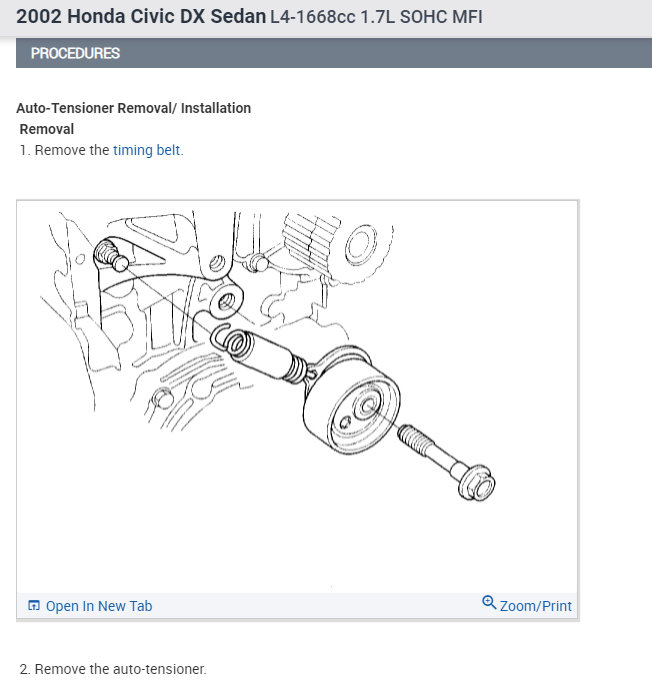 2002 Honda Civic DX Sedan L4-1668cc 1.7L SOHC MFI

PROCEDURES

Auto-Tensioner Removal/ Installation
Removal
1. Remove the timing belt.

Open In New Tab
Zoom/Print

2. Remove the auto-tensioner.