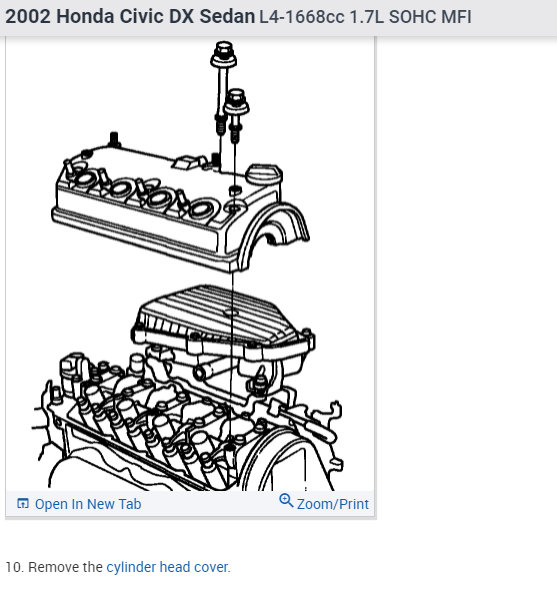 2002 Honda Civic DX Sedan L4-1668cc 1.7L SOHC MFI

Open In New Tab

Zoom/Print

10. Remove the cylinder head cover.