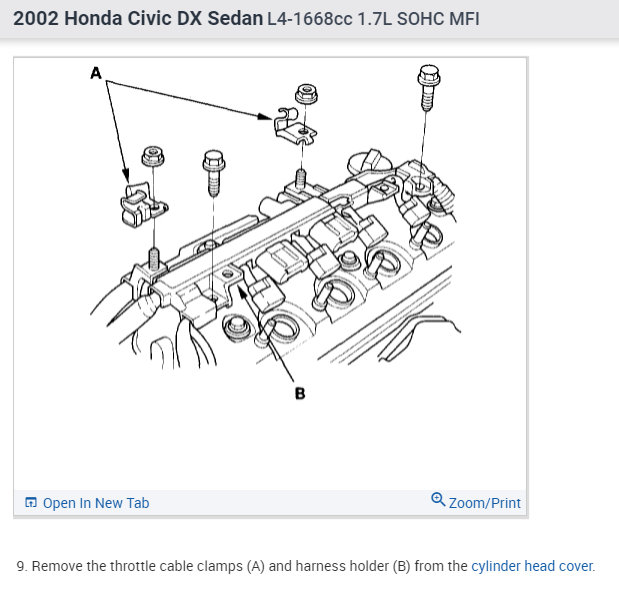 2002 Honda Civic DX Sedan L4-1668cc 1.7L SOHC MFI

A

B

Open In New Tab

Zoom/Print

9. Remove the throttle cable clamps (A) and harness holder (B) from the cylinder head cover.