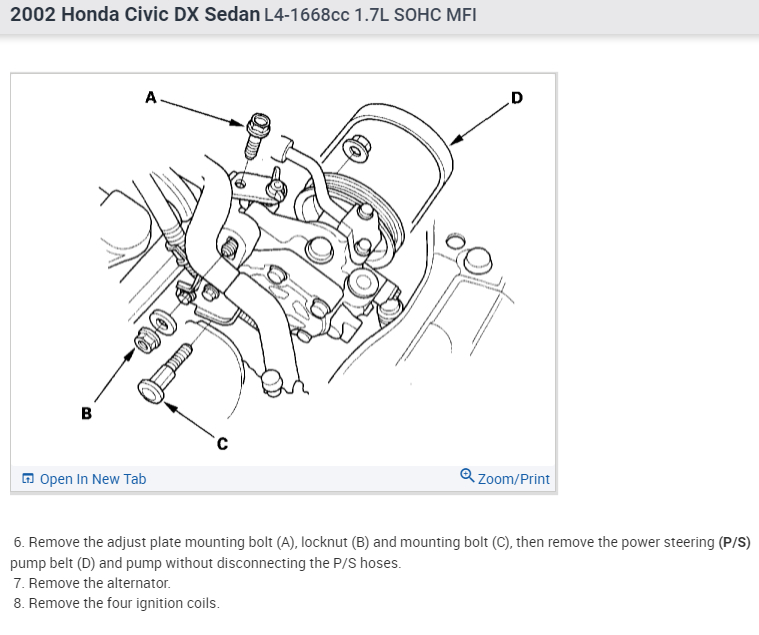 2002 Honda Civic DX Sedan L4-1668cc 1.7L SOHC MFI

A

D

B

C

Open In New Tab

Zoom/Print

6. Remove the adjust plate mounting bolt (A), locknut (B) and mounting bolt (C), then remove the power steering (P/S) pump belt (D) and pump without disconnecting the P/S hoses.
7. Remove the alternator.
8. Remove the four ignition coils.