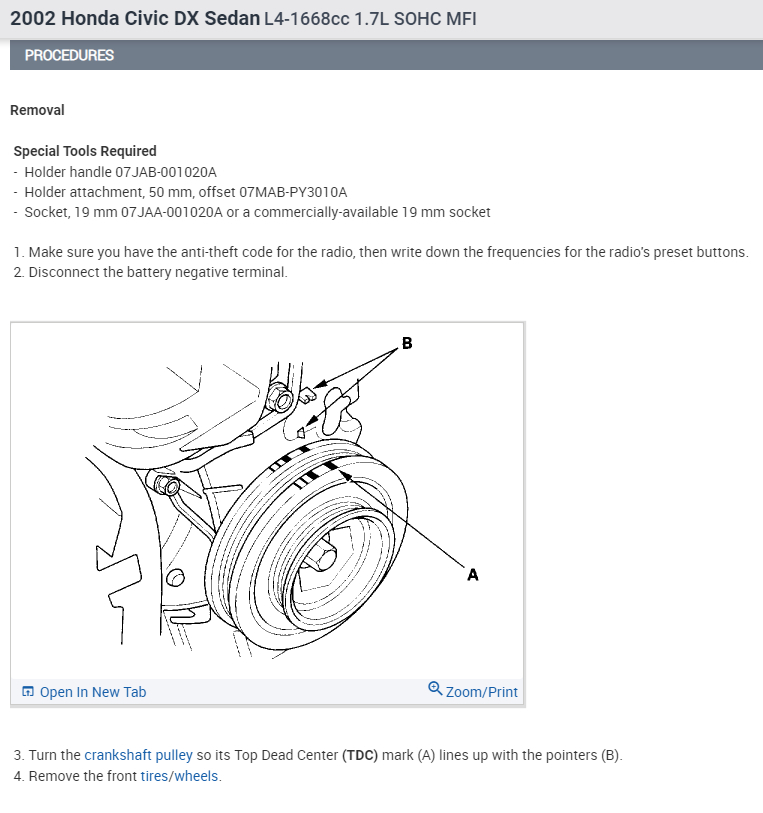 2002 Honda Civic DX Sedan L4-1668cc 1.7L SOHC MFI

PROCEDURES

Removal

Special Tools Required
- Holder handle 07JAB-001020A
- Holder attachment, 50 mm, offset 07MAB-PY3010A
- Socket, 19 mm 07JAA-001020A or a commercially-available 19 mm socket

1. Make sure you have the anti-theft code for the radio, then write down the frequencies for the radio's preset buttons.
2. Disconnect the battery negative terminal.

B

A

Open In New Tab

Zoom/Print

3. Turn the crankshaft pulley so its Top Dead Center (TDC) mark (A) lines up with the pointers (B).
4. Remove the front tires/wheels.