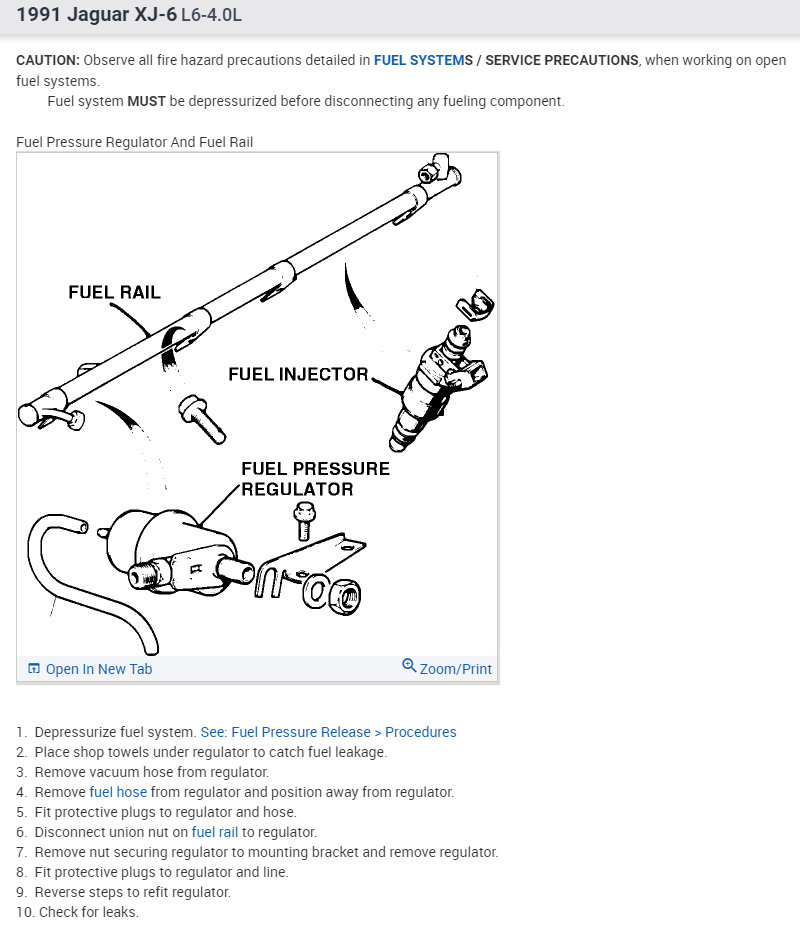 1991 Jaguar XJ-6 L6-4.0L

CAUTION: Observe all fire hazard precautions detailed in FUEL SYSTEMS / SERVICE PRECAUTIONS, when working on open fuel systems.

Fuel system MUST be depressurized before disconnecting any fueling component.

Fuel Pressure Regulator And Fuel Rail

FUEL RAIL

FUEL INJECTOR

FUEL PRESSURE REGULATOR

Open In New Tab

Zoom/Print

1. Depressurize fuel system. See: Fuel Pressure Release > Procedures
2. Place shop towels under regulator to catch fuel leakage.
3. Remove vacuum hose from regulator.
4. Remove fuel hose from regulator and position away from regulator.
5. Fit protective plugs to regulator and hose.
6. Disconnect union nut on fuel rail to regulator.
7. Remove nut securing regulator to mounting bracket and remove regulator.
8. Fit protective plugs to regulator and line.
9. Reverse steps to refit regulator.
10. Check for leaks.