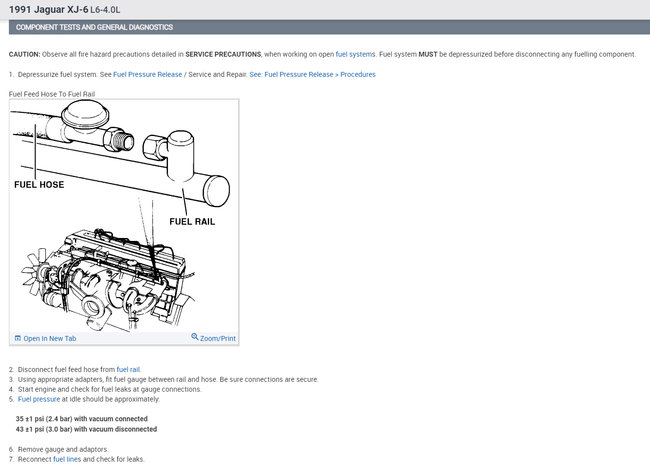 1991 Jaguar XJ-6 L6-4.0L

COMPONENT TESTS AND GENERAL DIAGNOSTICS

CAUTION: Observe all fire hazard precautions detailed in SERVICE PRECAUTIONS, when working on open fuel systems. Fuel system MUST be depressurized before disconnecting any fuelling component.

1. Depressurize fuel system. See Fuel Pressure Release / Service and Repair. See: Fuel Pressure Release > Procedures

Fuel Feed Hose To Fuel Rail

FUEL HOSE

FUEL RAIL

Open In New Tab

Zoom/Print

2. Disconnect fuel feed hose from fuel rail.
3. Using appropriate adapters, fit fuel gauge between rail and hose. Be sure connections are secure.
4. Start engine and check for fuel leaks at gauge connections.
5. Fuel pressure at idle should be approximately:

35 ±1 psi (2.4 bar) with vacuum connected
43 ±1 psi (3.0 bar) with vacuum disconnected

6. Remove gauge and adaptors.
7. Reconnect fuel lines and check for leaks.