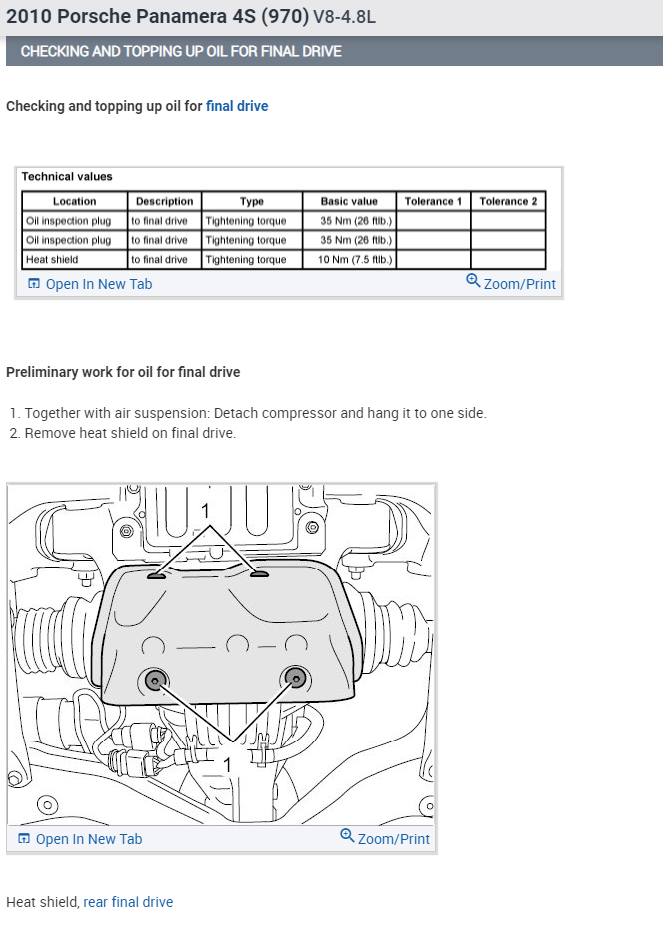 2010 Porsche Panamera 4S (970) V8-4.8L

CHECKING AND TOPPING UP OIL FOR FINAL DRIVE

Checking and topping up oil for final drive

Technical values

| Location | Description | Type | Basic value | Tolerance 1 | Tolerance 2 |
|---|---|---|---|---|---|
| Oil inspection plug | to final drive | Tightening torque | 35 Nm (26 ftlb.) | | |
| Oil inspection plug | to final drive | Tightening torque | 35 Nm (26 ftlb.) | | |
| Heat shield | to final drive | Tightening torque | 10 Nm (7.5 ftlb.) | | |

Open In New Tab Zoom/Print

Preliminary work for oil for final drive

1. Together with air suspension: Detach compressor and hang it to one side.
2. Remove heat shield on final drive.

1

1

Open In New Tab Zoom/Print

Heat shield, rear final drive