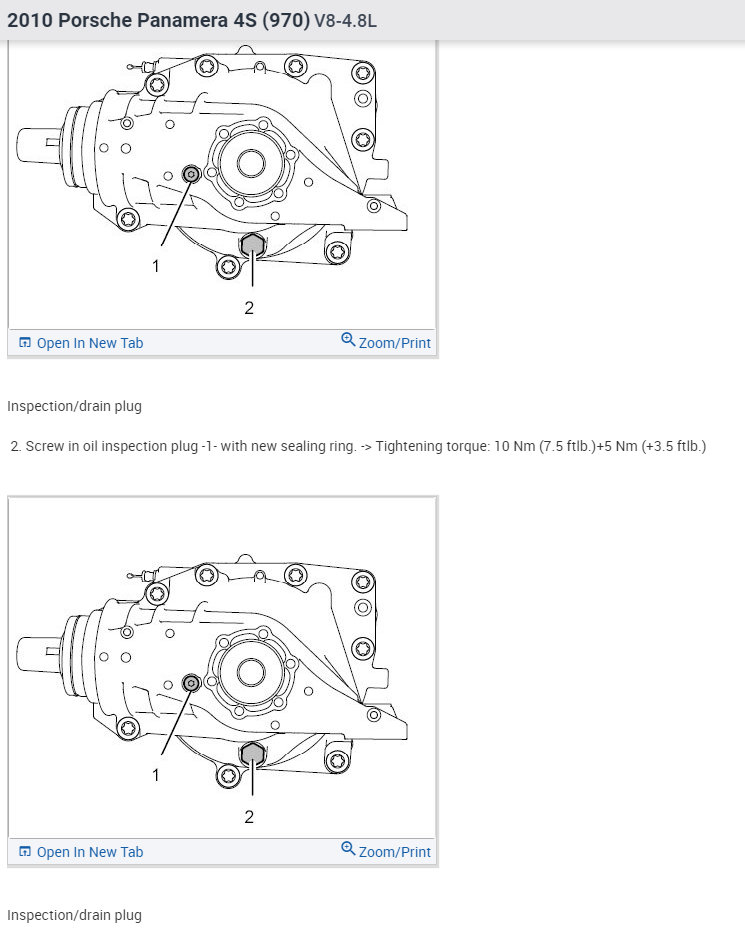 2010 Porsche Panamera 4S (970) V8-4.8L

1

2

Open In New Tab

Zoom/Print

Inspection/drain plug

2. Screw in oil inspection plug -1- with new sealing ring. -> Tightening torque: 10 Nm (7.5 ftlb.)+5 Nm (+3.5 ftlb.)

1

2

Open In New Tab

Zoom/Print

Inspection/drain plug