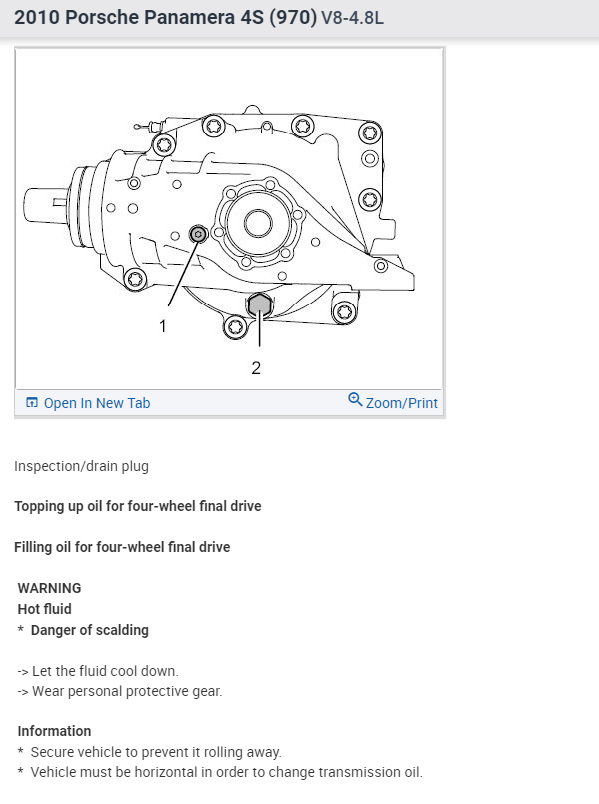 2010 Porsche Panamera 4S (970) V8-4.8L

1

2

Open In New Tab

Zoom/Print

Inspection/drain plug

Topping up oil for four-wheel final drive

Filling oil for four-wheel final drive

WARNING
Hot fluid
* Danger of scalding

-> Let the fluid cool down.
-> Wear personal protective gear.

Information
* Secure vehicle to prevent it rolling away.
* Vehicle must be horizontal in order to change transmission oil.