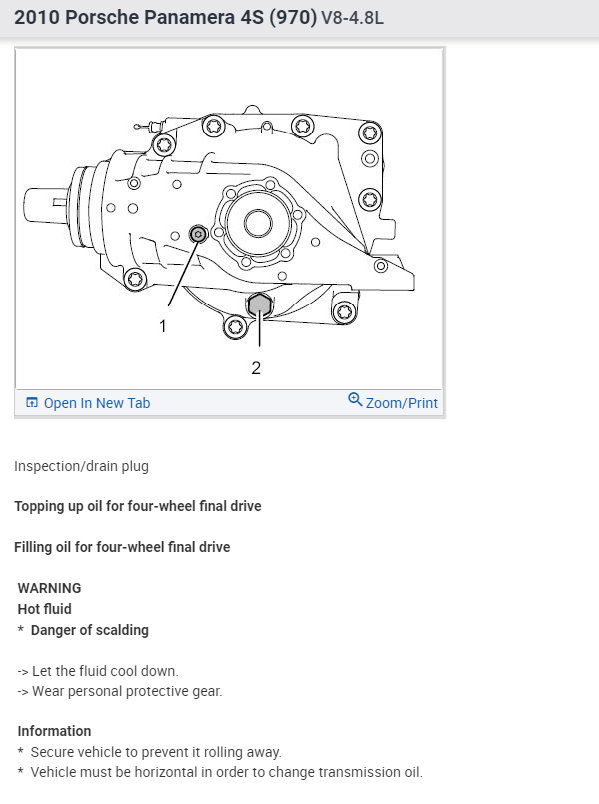 2010 Porsche Panamera 4S (970) V8-4.8L

1

2

Open In New Tab

Zoom/Print

Inspection/drain plug

Topping up oil for four-wheel final drive

Filling oil for four-wheel final drive

WARNING
Hot fluid
* Danger of scalding

-> Let the fluid cool down.
-> Wear personal protective gear.

Information
* Secure vehicle to prevent it rolling away.
* Vehicle must be horizontal in order to change transmission oil.