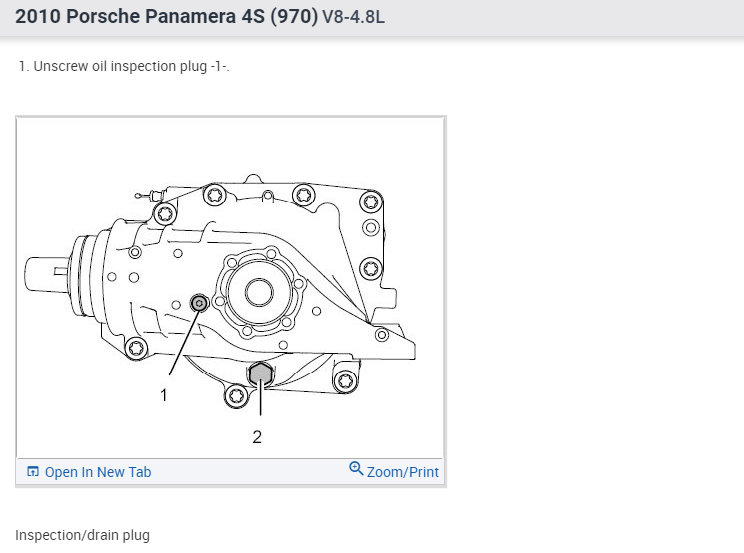 2010 Porsche Panamera 4S (970) V8-4.8L

1. Unscrew oil inspection plug -1-.

1

2

Open In New Tab

Zoom/Print

Inspection/drain plug