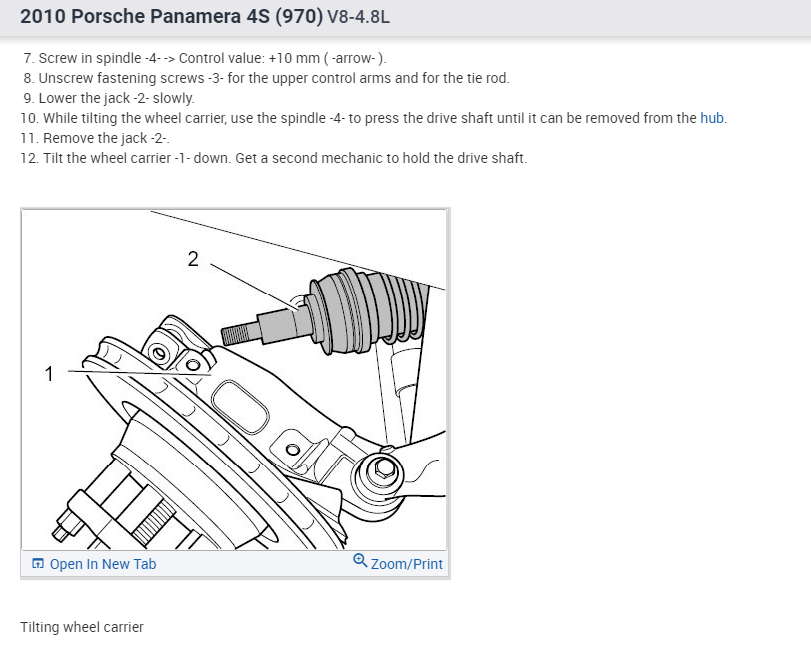 2010 Porsche Panamera 4S (970) V8-4.8L

7. Screw in spindle -4- -> Control value: +10 mm ( -arrow- ).
8. Unscrew fastening screws -3- for the upper control arms and for the tie rod.
9. Lower the jack -2- slowly.
10. While tilting the wheel carrier, use the spindle -4- to press the drive shaft until it can be removed from the hub.
11. Remove the jack -2-.
12. Tilt the wheel carrier -1- down. Get a second mechanic to hold the drive shaft.

2

1

Open In New Tab

Zoom/Print

Tilting wheel carrier