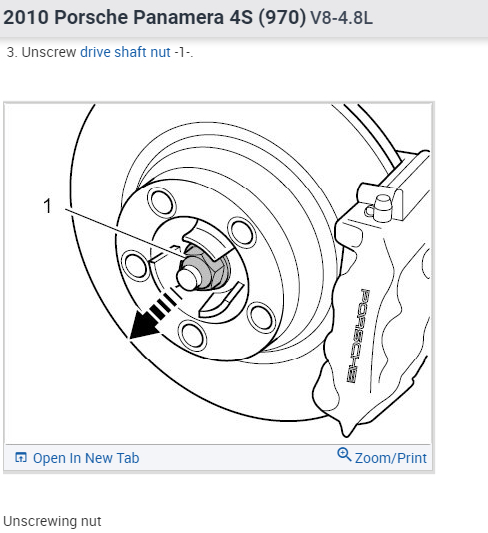 2010 Porsche Panamera 4S (970) V8-4.8L

3. Unscrew drive shaft nut -1-.

1

PORSCHE

Open In New Tab

Zoom/Print

Unscrewing nut