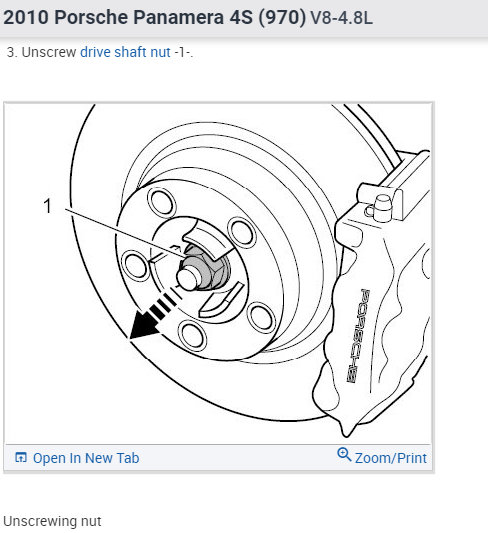 2010 Porsche Panamera 4S (970) V8-4.8L

3. Unscrew drive shaft nut -1-.

1

PORSCHE

Open In New Tab

Zoom/Print

Unscrewing nut