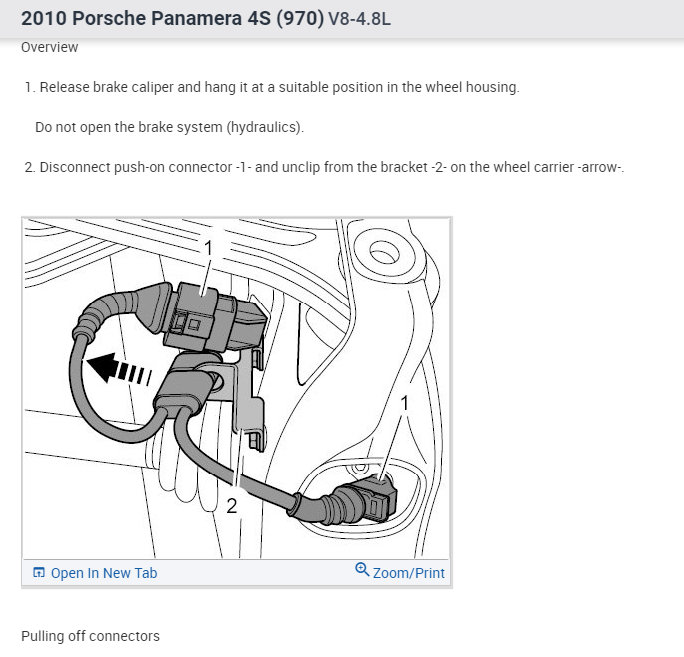 2010 Porsche Panamera 4S (970) V8-4.8L

Overview

1. Release brake caliper and hang it at a suitable position in the wheel housing.

Do not open the brake system (hydraulics).

2. Disconnect push-on connector -1- and unclip from the bracket -2- on the wheel carrier -arrow-.

1

1

2

Open In New Tab

Zoom/Print

Pulling off connectors