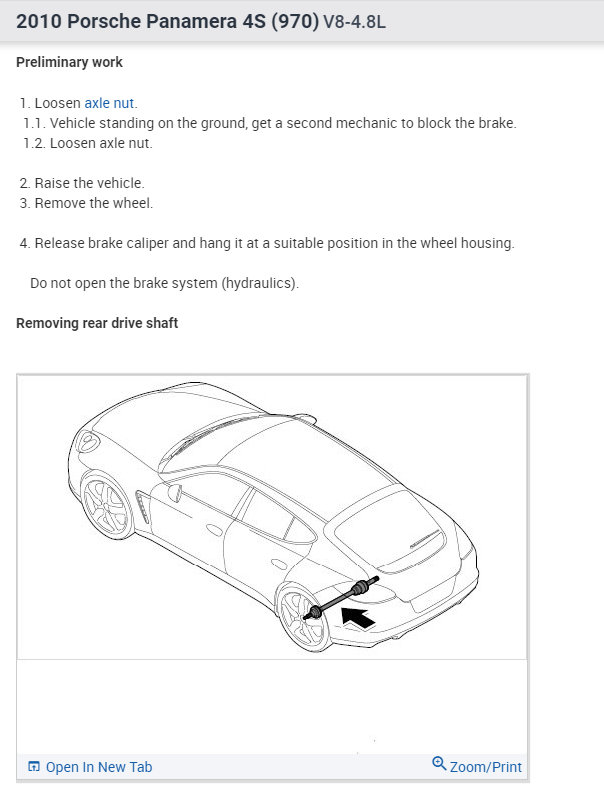 2010 Porsche Panamera 4S (970) V8-4.8L

Preliminary work

1. Loosen axle nut.
1.1. Vehicle standing on the ground, get a second mechanic to block the brake.
1.2. Loosen axle nut.

2. Raise the vehicle.
3. Remove the wheel.

4. Release brake caliper and hang it at a suitable position in the wheel housing.

Do not open the brake system (hydraulics).

Removing rear drive shaft

Open In New Tab

Zoom/Print