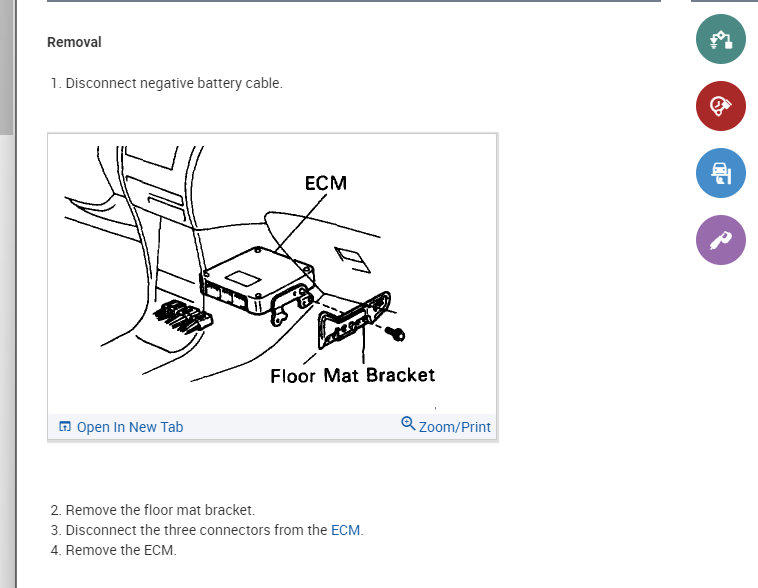 Removal

1. Disconnect negative battery cable.

ECM

Floor Mat Bracket

Open In New Tab

Zoom/Print

2. Remove the floor mat bracket.
3. Disconnect the three connectors from the ECM.
4. Remove the ECM.