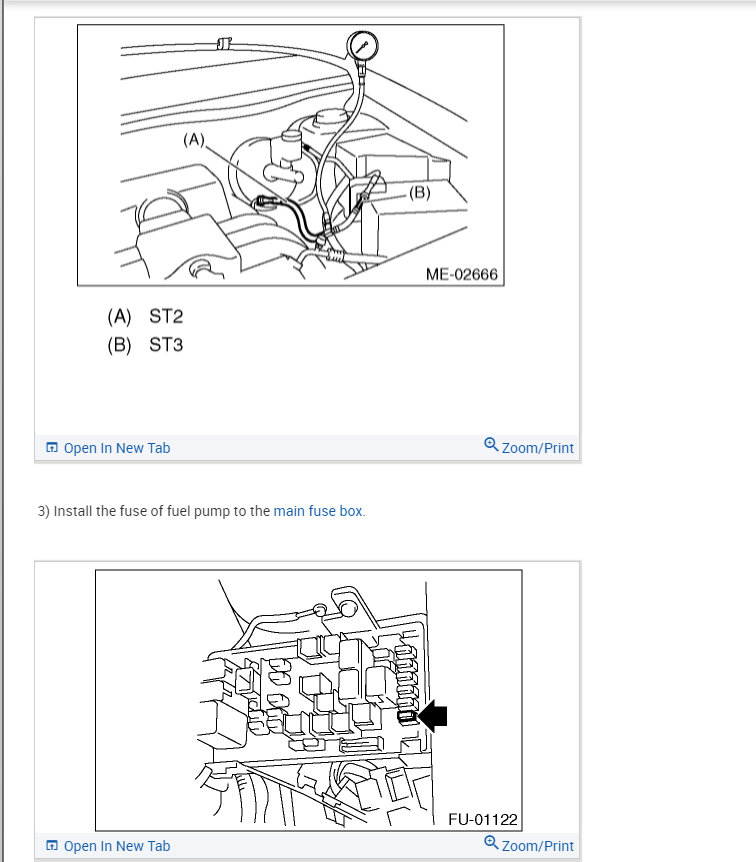 (A)

(B)

ME-02666

(A) ST2
(B) ST3

Open In New Tab

Zoom/Print

3) Install the fuse of fuel pump to the main fuse box.

FU-01122

Open In New Tab

Zoom/Print