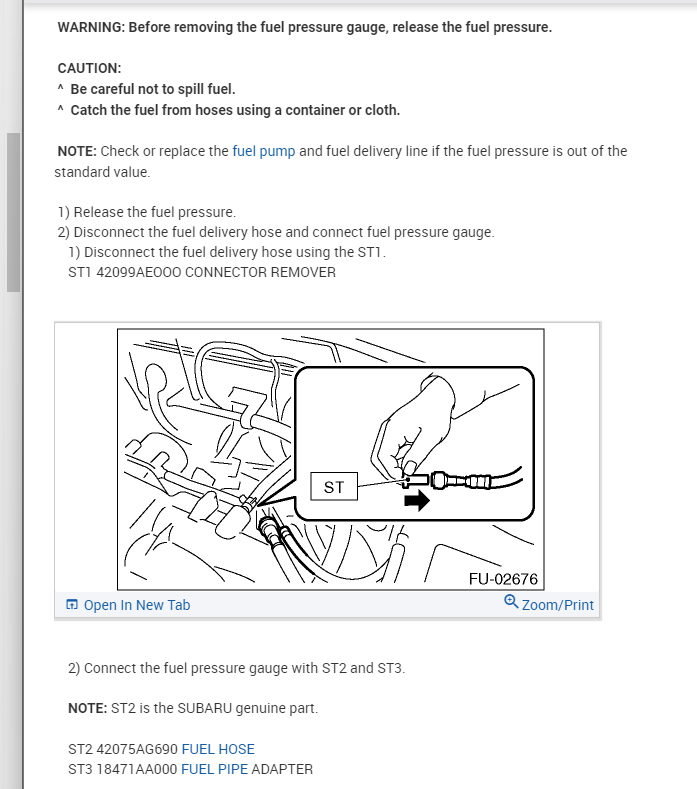 WARNING: Before removing the fuel pressure gauge, release the fuel pressure.

CAUTION:
^ Be careful not to spill fuel.
^ Catch the fuel from hoses using a container or cloth.

NOTE: Check or replace the fuel pump and fuel delivery line if the fuel pressure is out of the standard value.

1) Release the fuel pressure.
2) Disconnect the fuel delivery hose and connect fuel pressure gauge.
1) Disconnect the fuel delivery hose using the ST1.
ST1 42099AE000 CONNECTOR REMOVER

ST

FU-02676

Open In New Tab
Zoom/Print

2) Connect the fuel pressure gauge with ST2 and ST3.

NOTE: ST2 is the SUBARU genuine part.

ST2 42075AG690 FUEL HOSE
ST3 18471AA000 FUEL PIPE ADAPTER