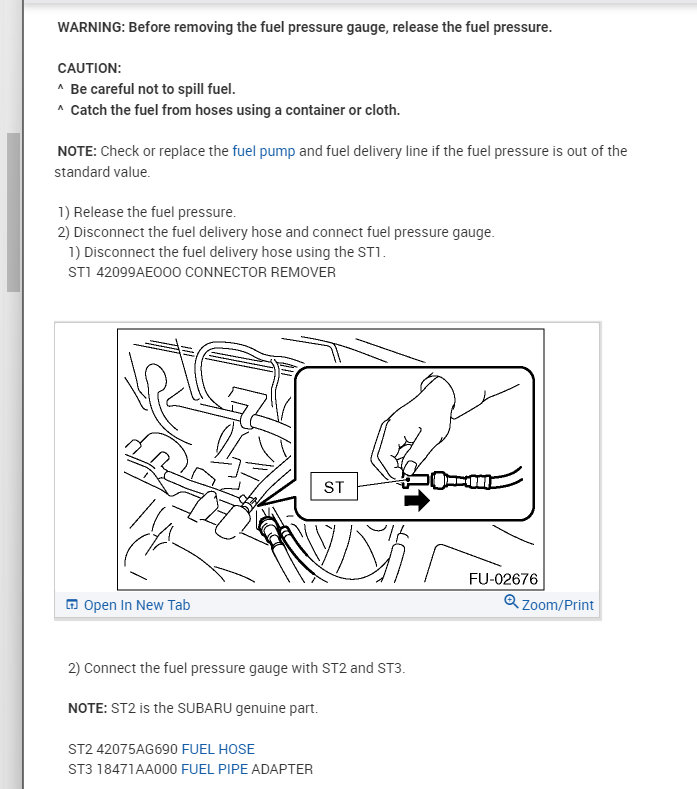 WARNING: Before removing the fuel pressure gauge, release the fuel pressure.

CAUTION:
^ Be careful not to spill fuel.
^ Catch the fuel from hoses using a container or cloth.

NOTE: Check or replace the fuel pump and fuel delivery line if the fuel pressure is out of the standard value.

1) Release the fuel pressure.
2) Disconnect the fuel delivery hose and connect fuel pressure gauge.
1) Disconnect the fuel delivery hose using the ST1.
ST1 42099AE000 CONNECTOR REMOVER

ST

FU-02676

Open In New Tab
Zoom/Print

2) Connect the fuel pressure gauge with ST2 and ST3.

NOTE: ST2 is the SUBARU genuine part.

ST2 42075AG690 FUEL HOSE
ST3 18471AA000 FUEL PIPE ADAPTER