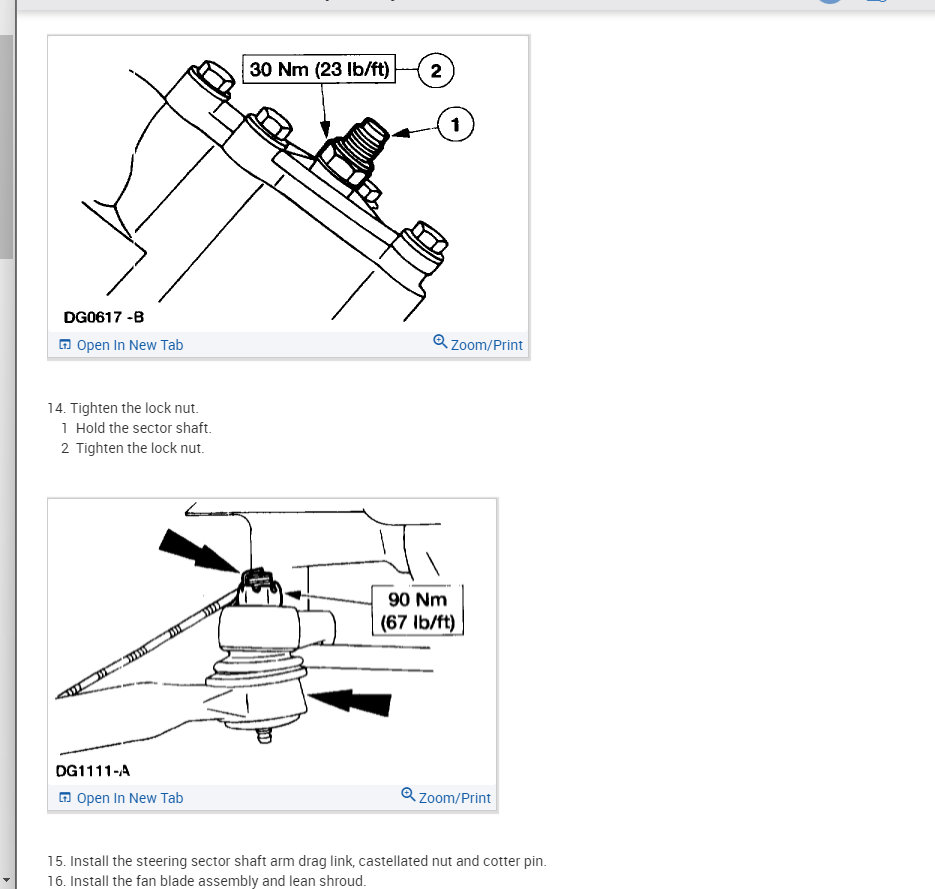 30 Nm (23 lb/ft)
2
1
DG0617 -B
Open In New Tab
Zoom/Print

14. Tighten the lock nut.
1 Hold the sector shaft.
2 Tighten the lock nut.

90 Nm (67 lb/ft)
DG1111-A
Open In New Tab
Zoom/Print

15. Install the steering sector shaft arm drag link, castellated nut and cotter pin.
16. Install the fan blade assembly and lean shroud.