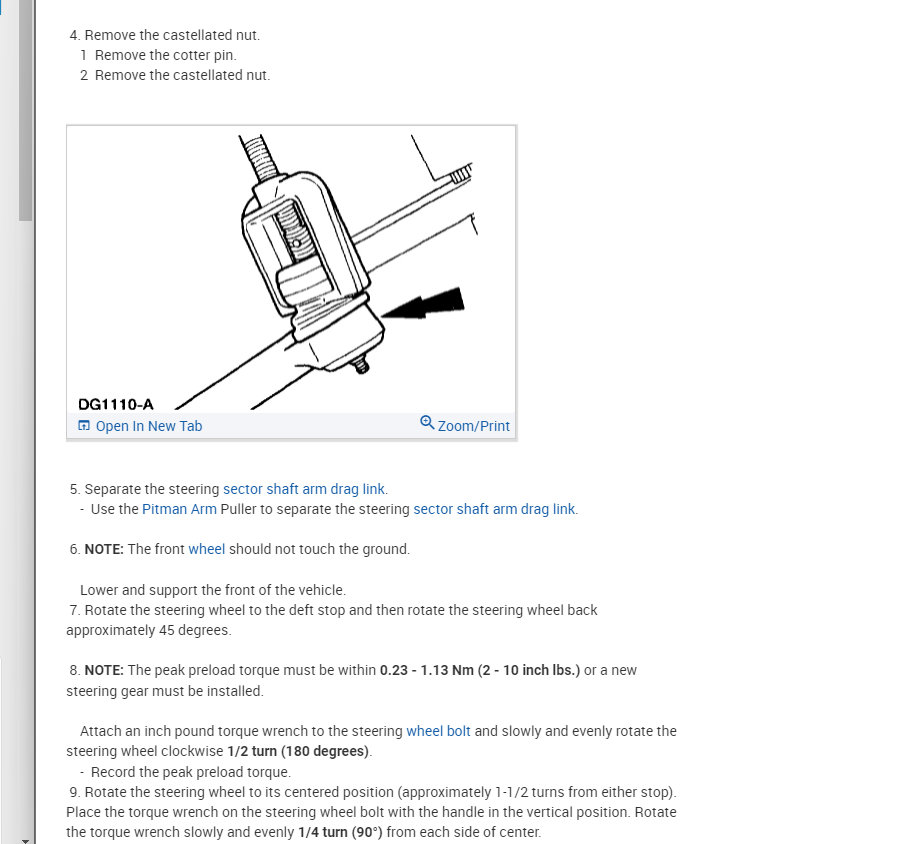 4. Remove the castellated nut.
1 Remove the cotter pin.
2 Remove the castellated nut.

DG1110-A
Open In New Tab
Zoom/Print

5. Separate the steering sector shaft arm drag link.
- Use the Pitman Arm Puller to separate the steering sector shaft arm drag link.

6. NOTE: The front wheel should not touch the ground.

Lower and support the front of the vehicle.
7. Rotate the steering wheel to the deft stop and then rotate the steering wheel back approximately 45 degrees.

8. NOTE: The peak preload torque must be within 0.23 - 1.13 Nm (2 - 10 inch lbs.) or a new steering gear must be installed.

Attach an inch pound torque wrench to the steering wheel bolt and slowly and evenly rotate the steering wheel clockwise 1/2 turn (180 degrees).
- Record the peak preload torque.
9. Rotate the steering wheel to its centered position (approximately 1-1/2 turns from either stop). Place the torque wrench on the steering wheel bolt with the handle in the vertical position. Rotate the torque wrench slowly and evenly 1/4 turn (90°) from each side of center.