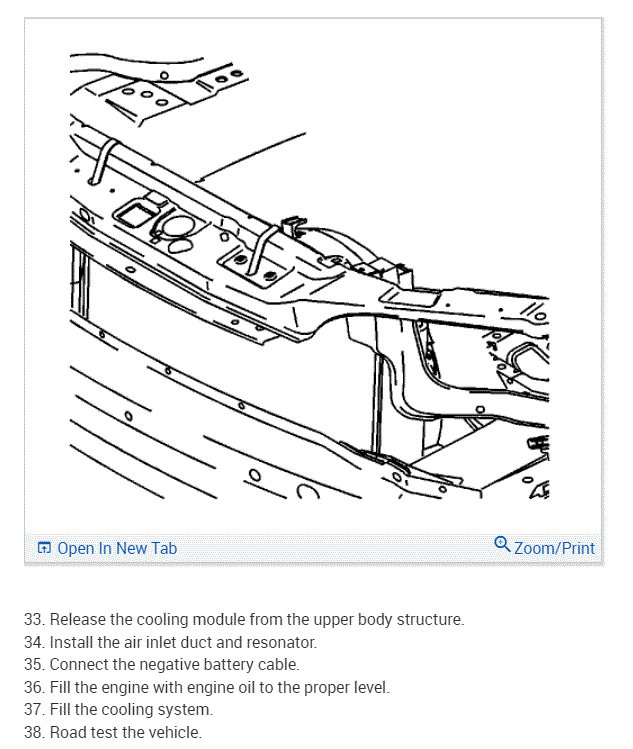 Open In New Tab

Zoom/Print

33. Release the cooling module from the upper body structure.
34. Install the air inlet duct and resonator.
35. Connect the negative battery cable.
36. Fill the engine with engine oil to the proper level.
37. Fill the cooling system.
38. Road test the vehicle.