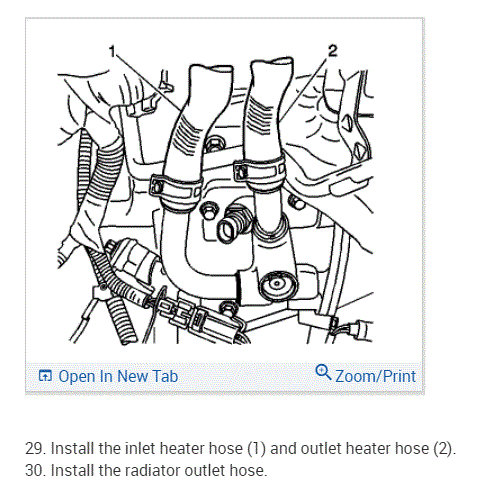 1
2

Open In New Tab
Zoom/Print

29. Install the inlet heater hose (1) and outlet heater hose (2).
30. Install the radiator outlet hose.